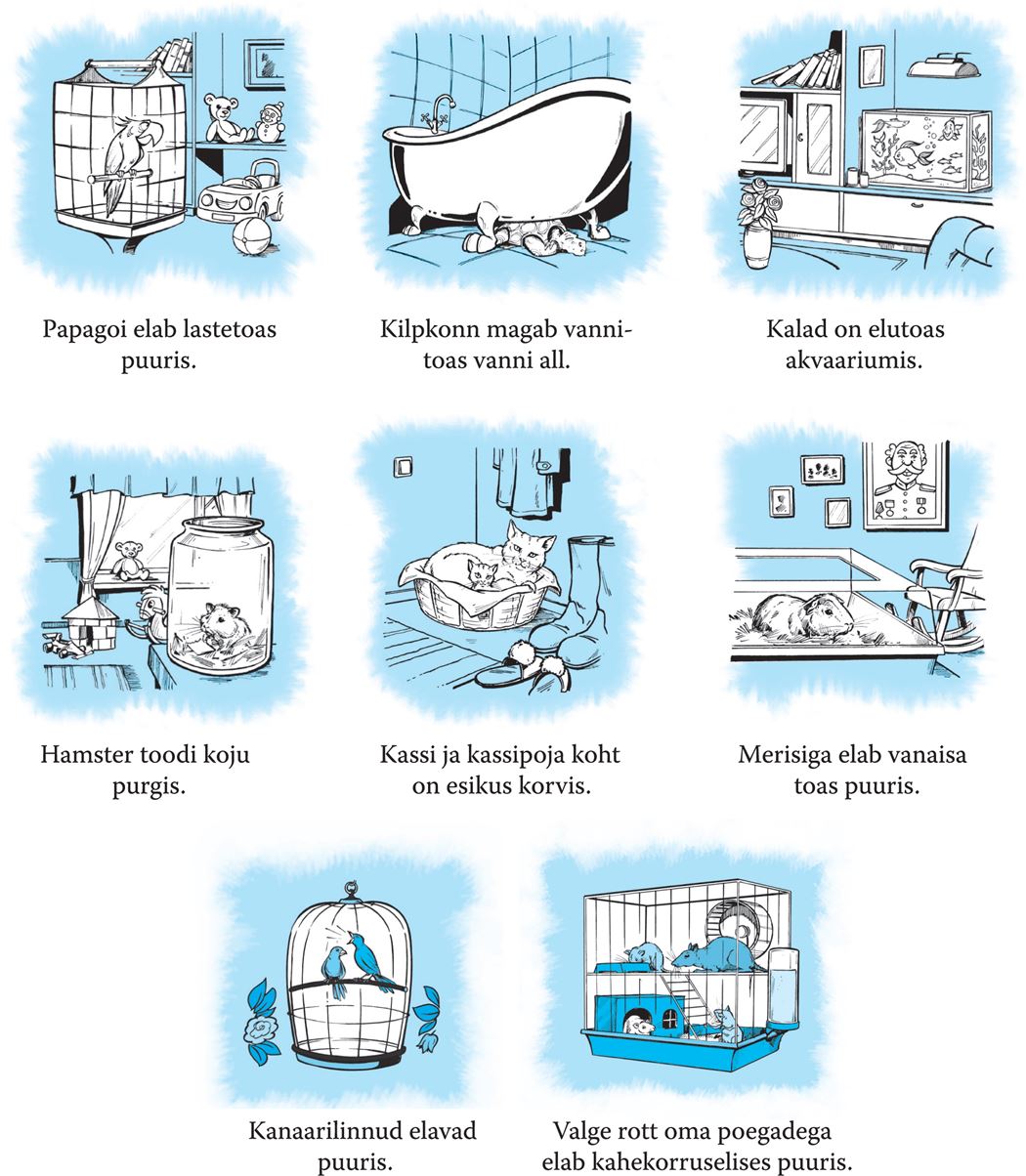 Papagoi elab lastetoas puuris.

Kilpkonn magab vannitoas vanni all.

Kalad on elutoas akvaariumis.

Hamster toodi koju purgis.

Kassi ja kassipoja koht on esikus korvis.

Merisiga elab vanaisa toas puuris.

Kanaarilinnud elavad puuris.

Valge rott oma poegadega elab kahekorruselises puuris.